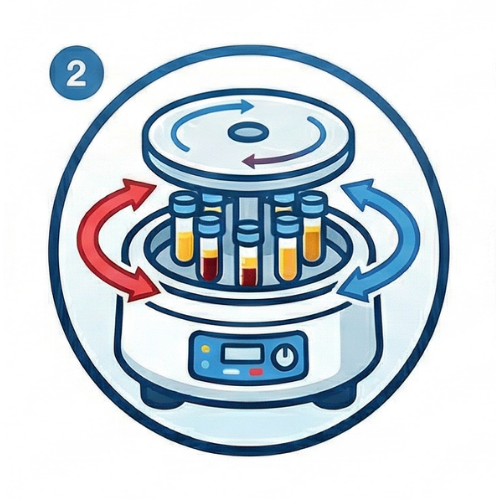 2